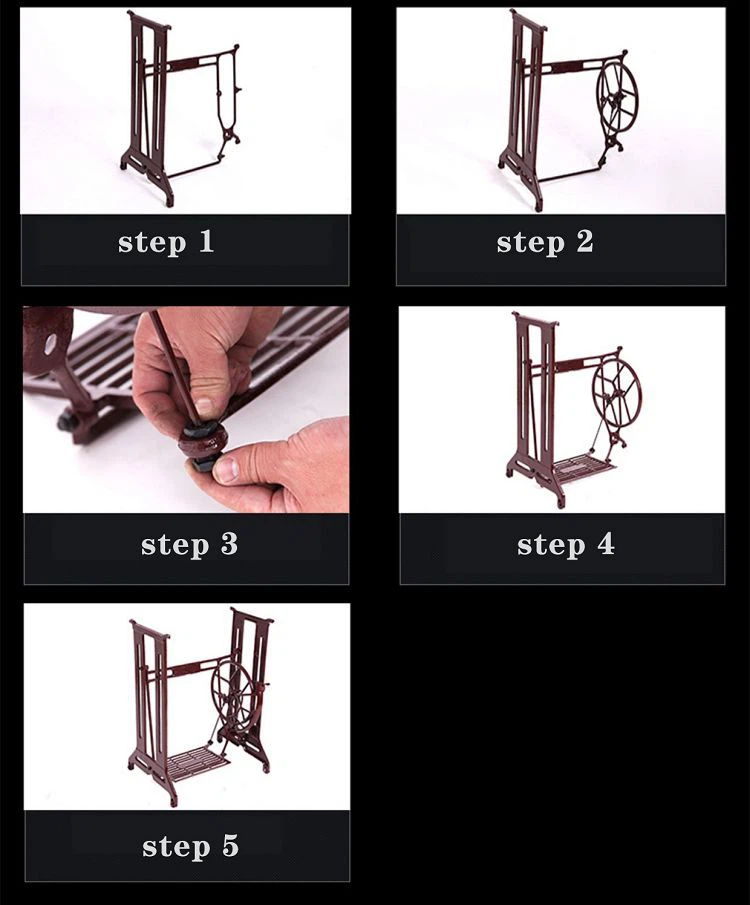 step 1

step 2

step 3

step 4

step 5